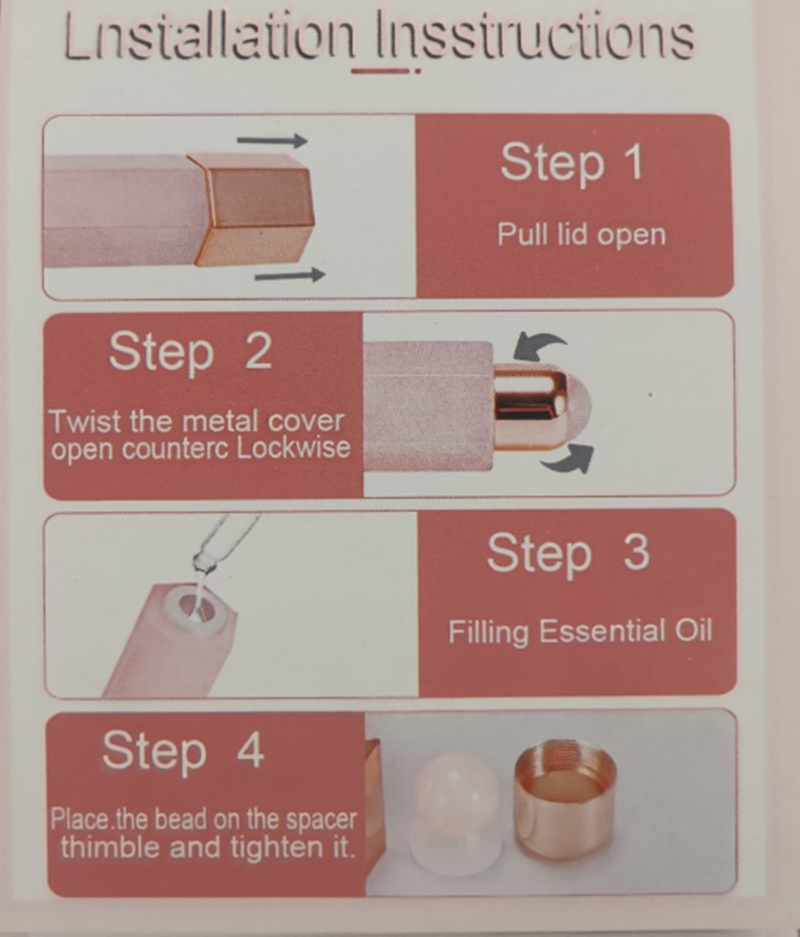 Lnstallation Insstructions

Step 1
Pull lid open

Step 2
Twist the metal cover open counterc Lockwise

Step 3
Filling Essential Oil

Step 4
Place.the bead on the spacer thimble and tighten it.